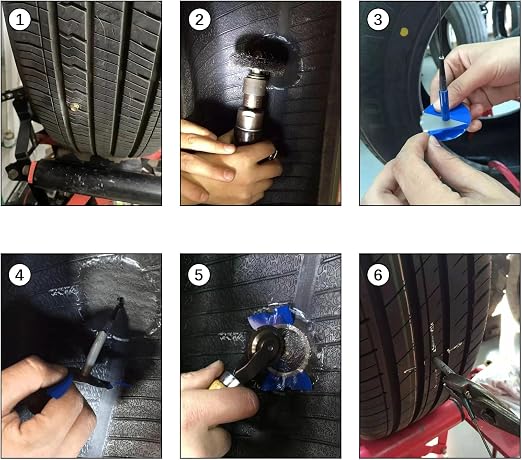 1

2

3

4

5

6